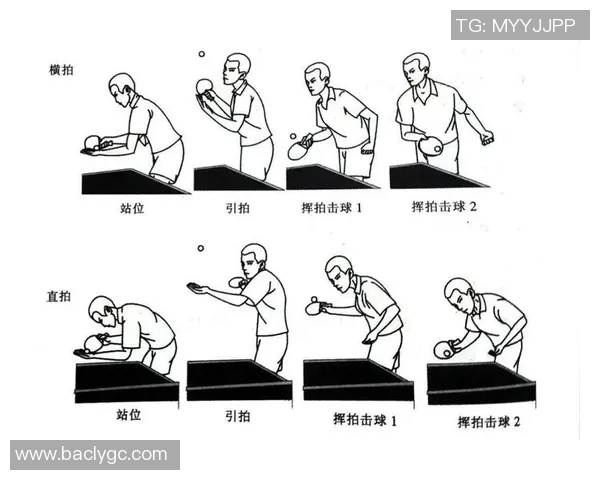 TG: MYYJJPP

横拍

站位

引拍

挥拍击球 1

挥拍击球 2

直拍

站位

引拍

挥拍击球 1

挥拍击球 2

www.baclygc.com